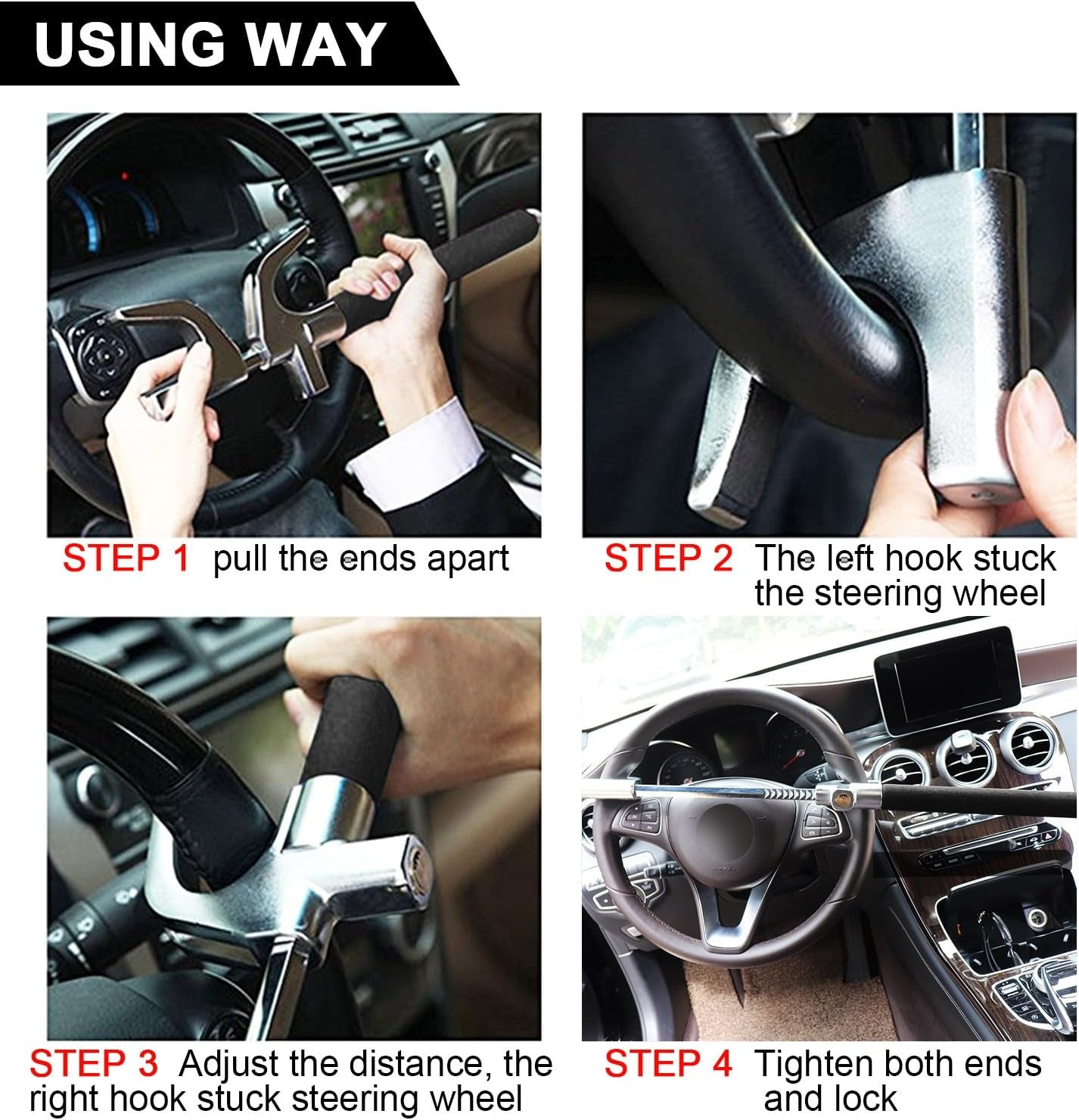 USING WAY

STEP 1 pull the ends apart

STEP 2 The left hook stuck the steering wheel

STEP 3 Adjust the distance, the right hook stuck steering wheel

STEP 4 Tighten both ends and lock