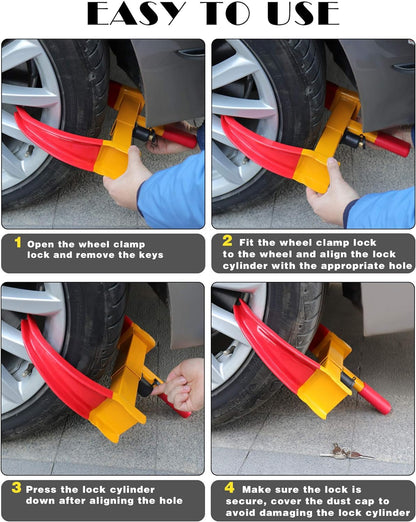 EASY TO USE

1 Open the wheel clamp lock and remove the keys

2 Fit the wheel clamp lock to the wheel and align the lock cylinder with the appropriate hole

3 Press the lock cylinder down after aligning the hole

4 Make sure the lock is secure, cover the dust cap to avoid damaging the lock cylinder