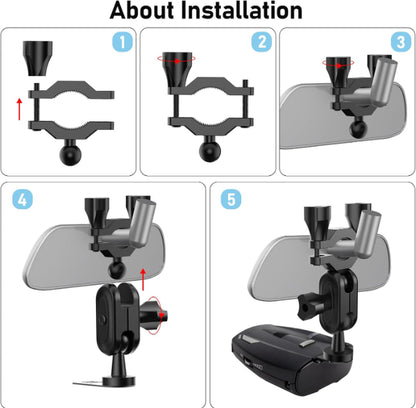 About Installation

1

2

3

4

5